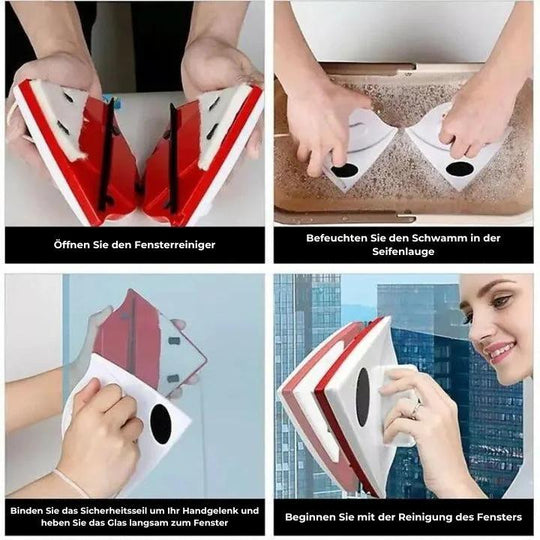 Öffnen Sie den Fensterreiniger

Befeuchten Sie den Schwamm in der Seifenlauge

Binden Sie das Sicherheitsseil um Ihr Handgelenk und heben Sie das Glas langsam zum Fenster

Beginnen Sie mit der Reinigung des Fensters